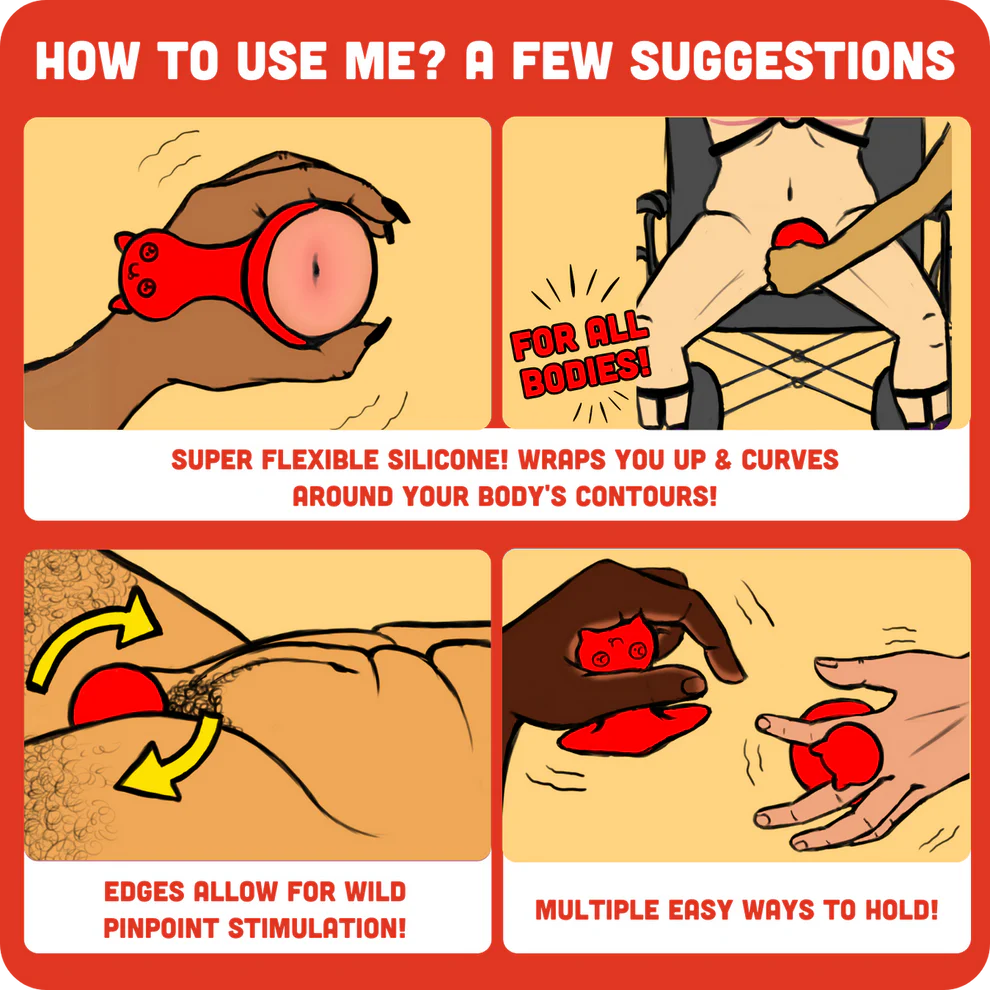 HOW TO USE ME? A FEW SUGGESTIONS

FOR ALL BODIES!

SUPER FLEXIBLE SILICONE! WRAPS YOU UP & CURVES AROUND YOUR BODY'S CONTOURS!

EDGES ALLOW FOR WILD PINPOINT STIMULATION!

MULTIPLE EASY WAYS TO HOLD!